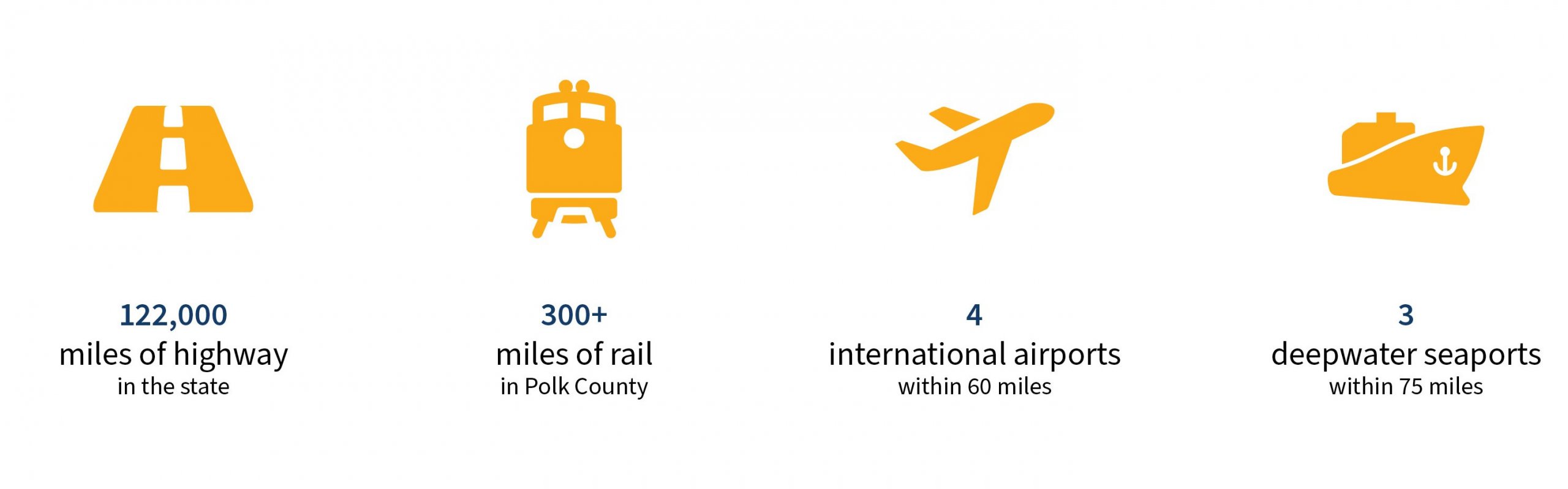 122,000
miles of highway
in the state

300+
miles of rail
in Polk County

4
international airports
within 60 miles

3
deepwater seaports
within 75 miles