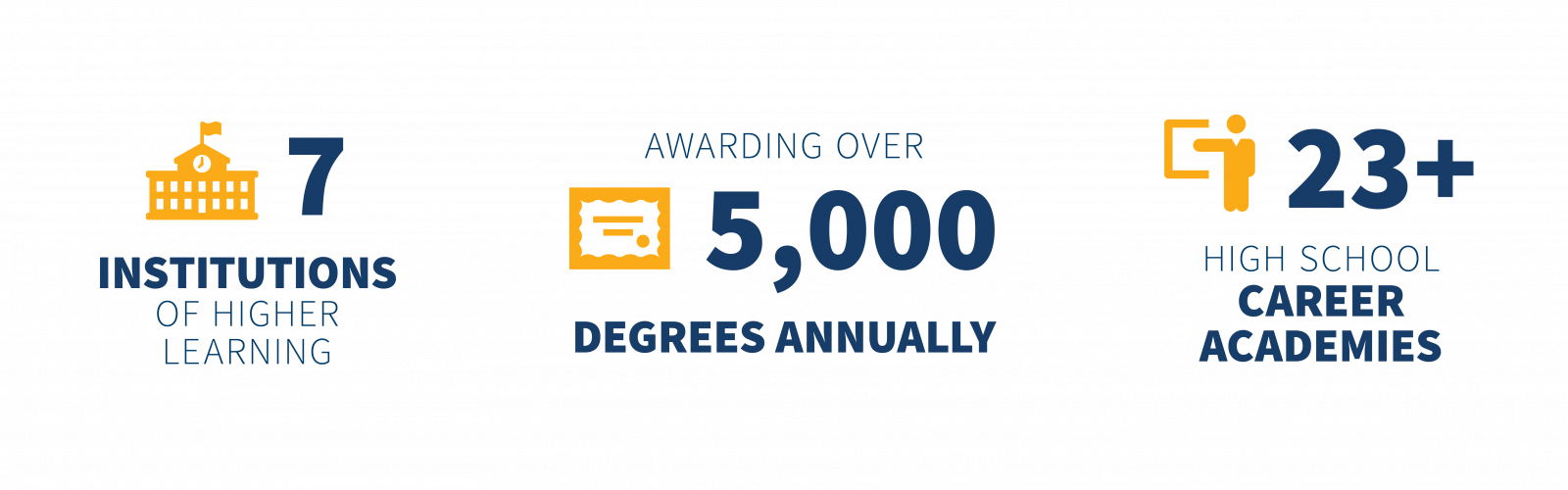 7
INSTITUTIONS
OF HIGHER
LEARNING

AWARDING OVER
5,000
DEGREES ANNUALLY

23+
HIGH SCHOOL
CAREER
ACADEMIES