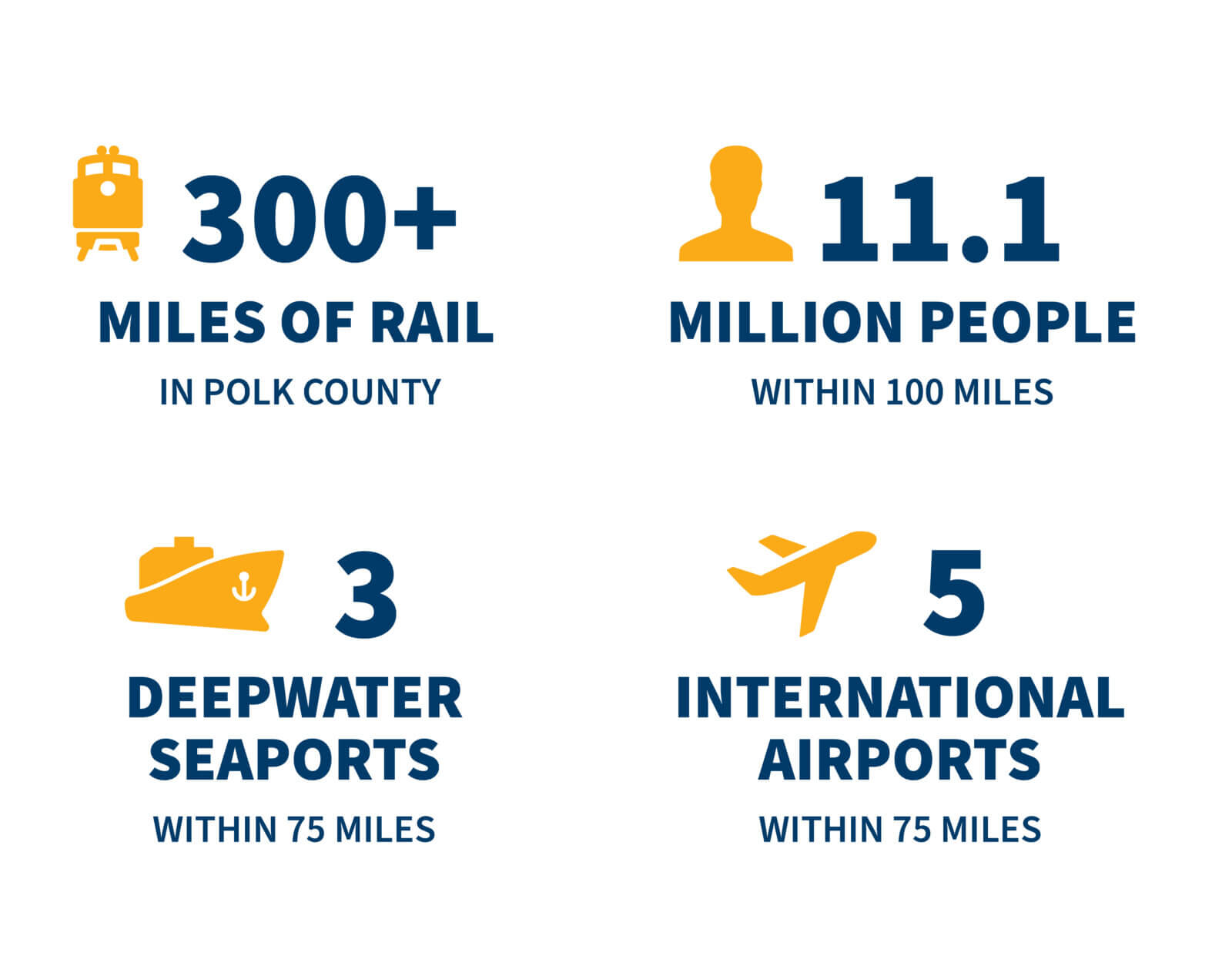 300+
MILES OF RAIL
IN POLK COUNTY

11.1
MILLION PEOPLE
WITHIN 100 MILES

3
DEEPWATER SEAPORTS
WITHIN 75 MILES

5
INTERNATIONAL AIRPORTS
WITHIN 75 MILES